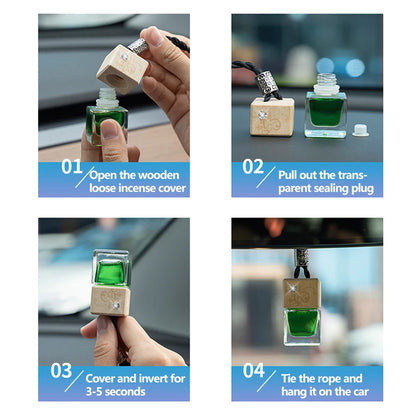 01 Open the wooden loose incense cover

02 Pull out the transparent sealing plug

03 Cover and invert for 3-5 seconds

04 Tie the rope and hang it on the car